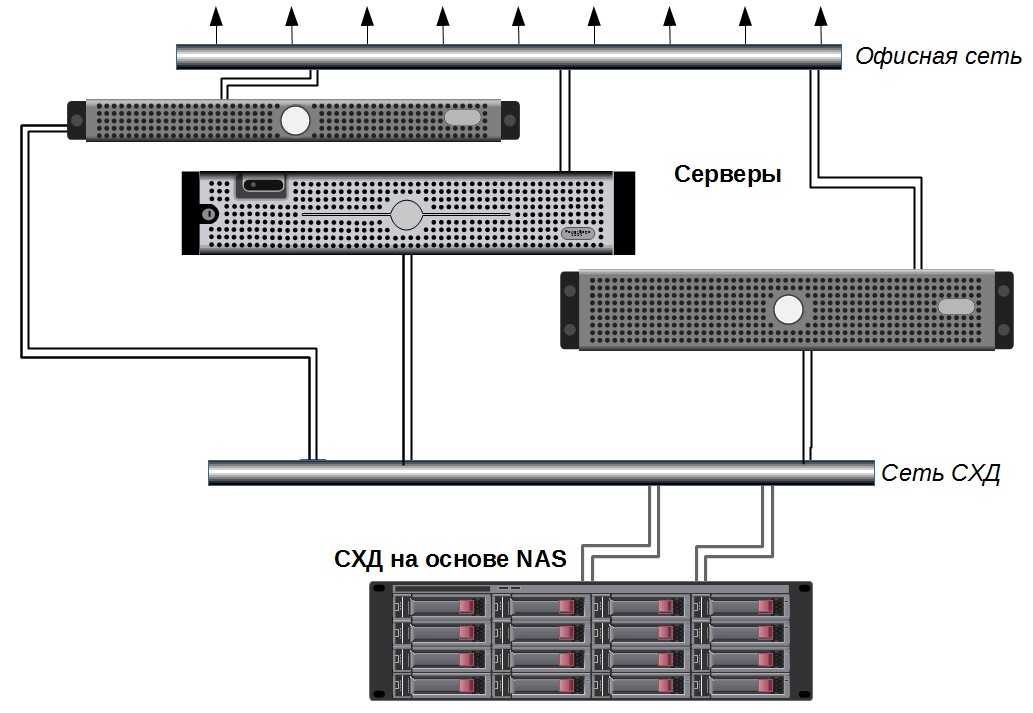 Офисная сеть

Серверы

Сеть СХД

СХД на основе NAS